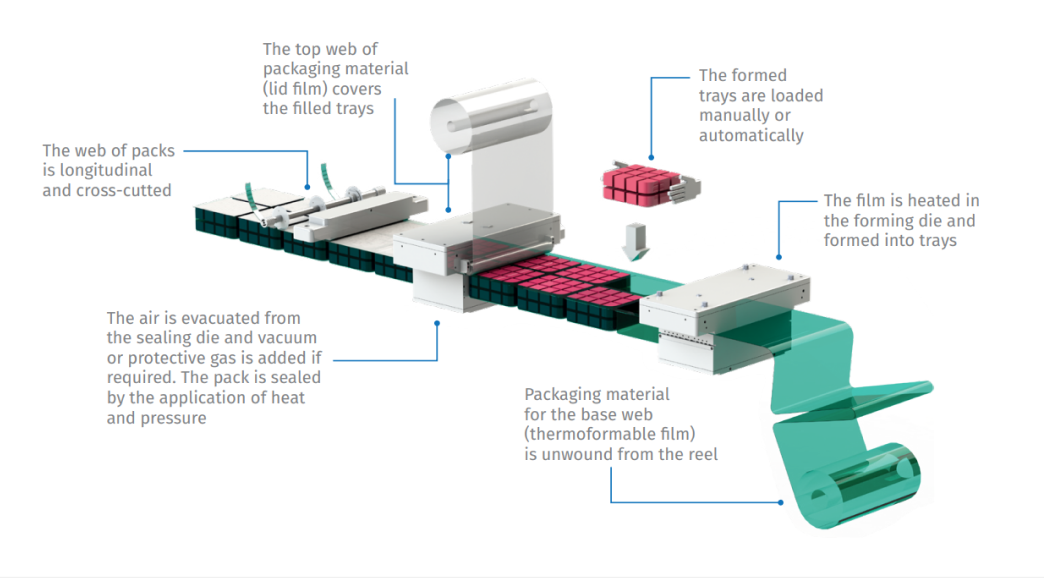 The top web of packaging material (lid film) covers the filled trays

The formed trays are loaded manually or automatically

The web of packs is longitudinal and cross-cutted

The film is heated in the forming die and formed into trays

The air is evacuated from the sealing die and vacuum or protective gas is added if required. The pack is sealed by the application of heat and pressure

Packaging material for the base web (thermoformable film) is unwound from the reel