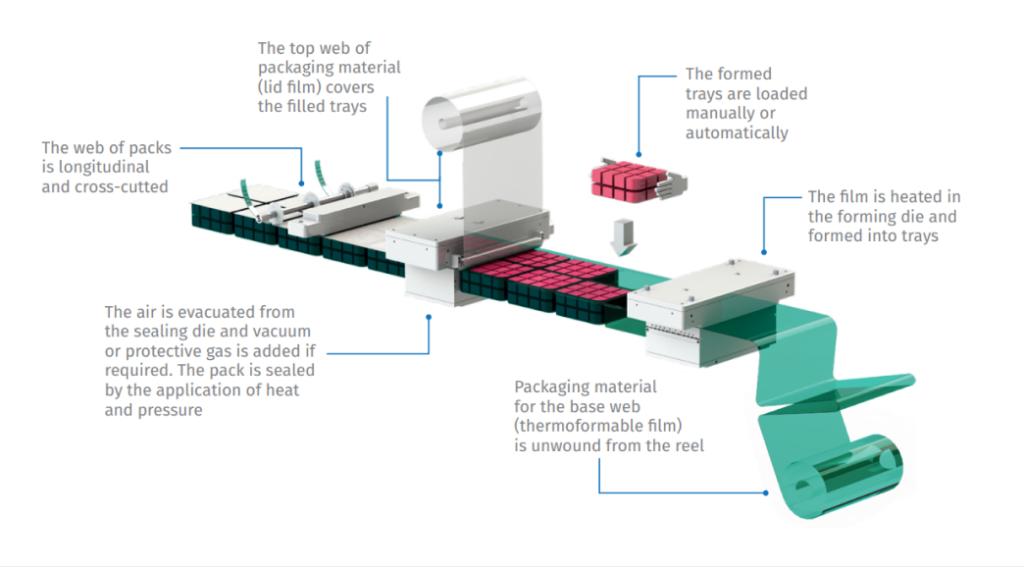 The top web of packaging material (lid film) covers the filled trays

The formed trays are loaded manually or automatically

The web of packs is longitudinal and cross-cutted

The film is heated in the forming die and formed into trays

The air is evacuated from the sealing die and vacuum or protective gas is added if required. The pack is sealed by the application of heat and pressure

Packaging material for the base web (thermoformable film) is unwound from the reel